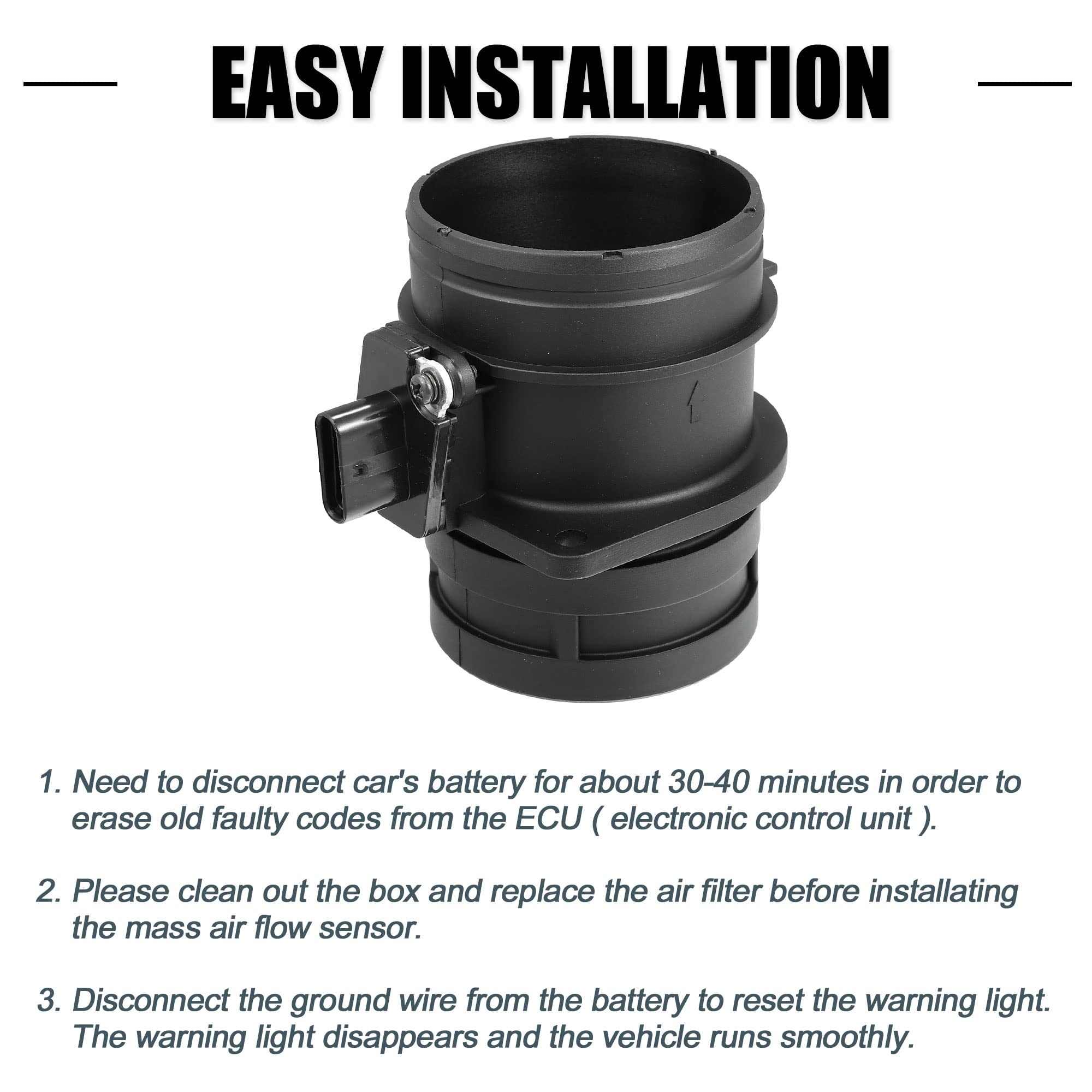 EASY INSTALLATION

1. Need to disconnect car's battery for about 30-40 minutes in order to erase old faulty codes from the ECU ( electronic control unit ).

2. Please clean out the box and replace the air filter before installating the mass air flow sensor.

3. Disconnect the ground wire from the battery to reset the warning light. The warning light disappears and the vehicle runs smoothly.